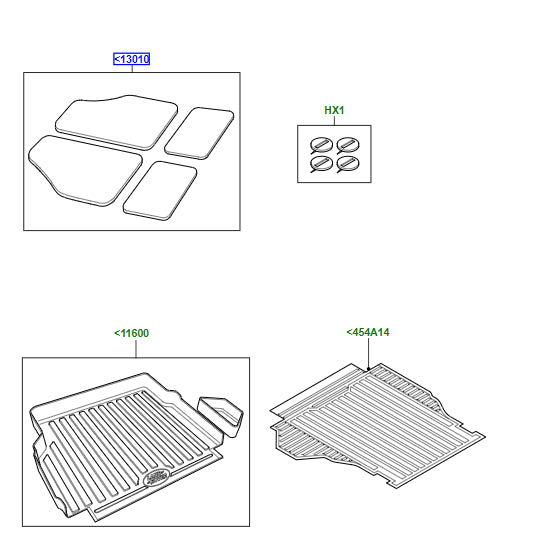 <13010

HX1

<11600

<454A14