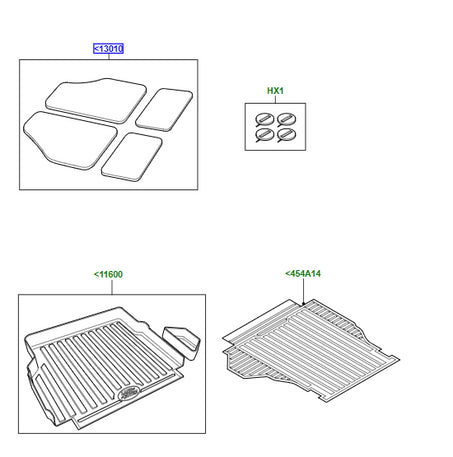 <13010

HX1

<11600

<454A14